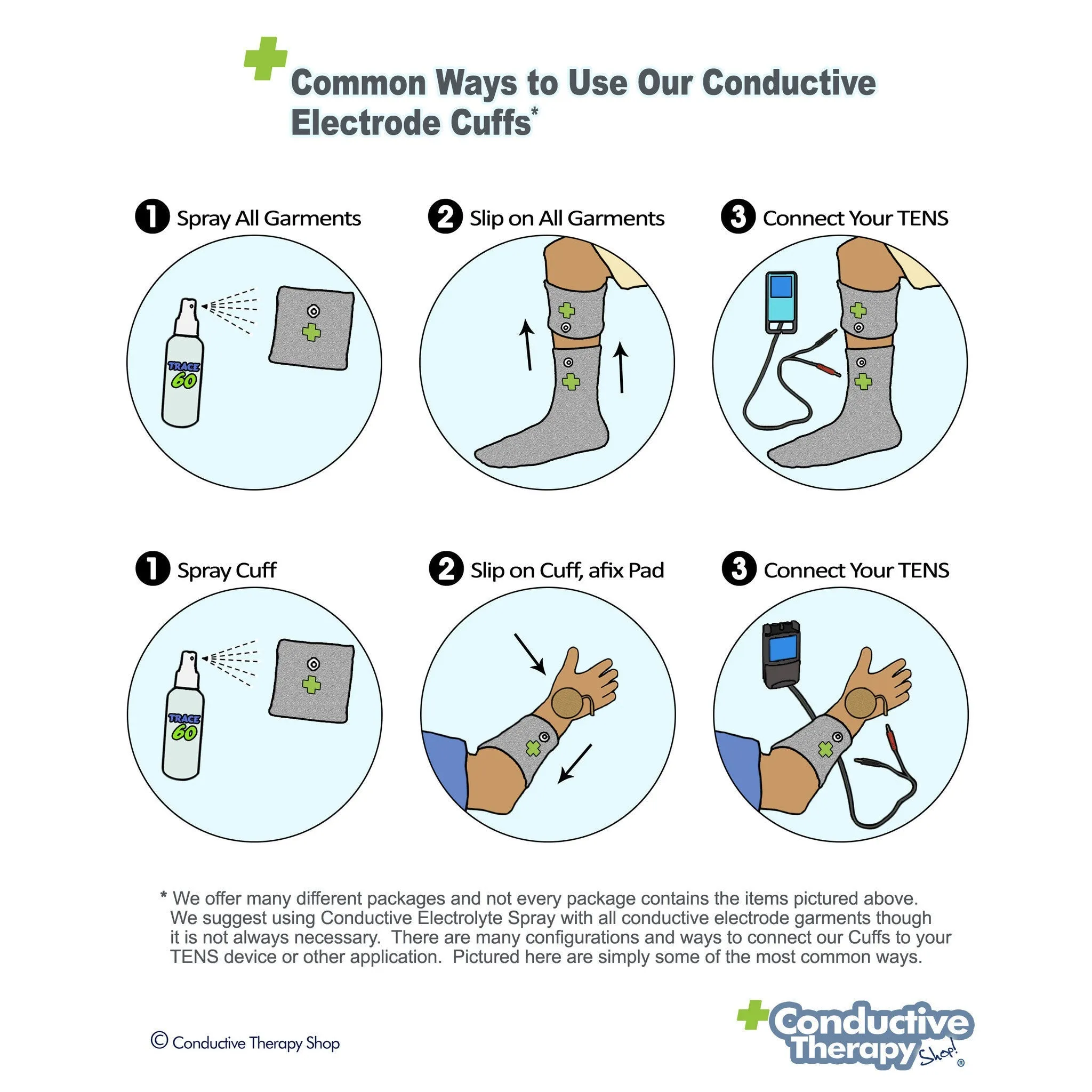 Common Ways to Use Our Conductive Electrode Cuffs*

1 Spray All Garments

TRACE 60

2 Slip on All Garments

3 Connect Your TENS

1 Spray Cuff

TRACE 60

2 Slip on Cuff, afix Pad

3 Connect Your TENS

* We offer many different packages and not every package contains the items pictured above. We suggest using Conductive Electrolyte Spray with all conductive electrode garments though it is not always necessary. There are many configurations and ways to connect our Cuffs to your TENS device or other application. Pictured here are simply some of the most common ways.

© Conductive Therapy Shop

Conductive Therapy Shop! ®