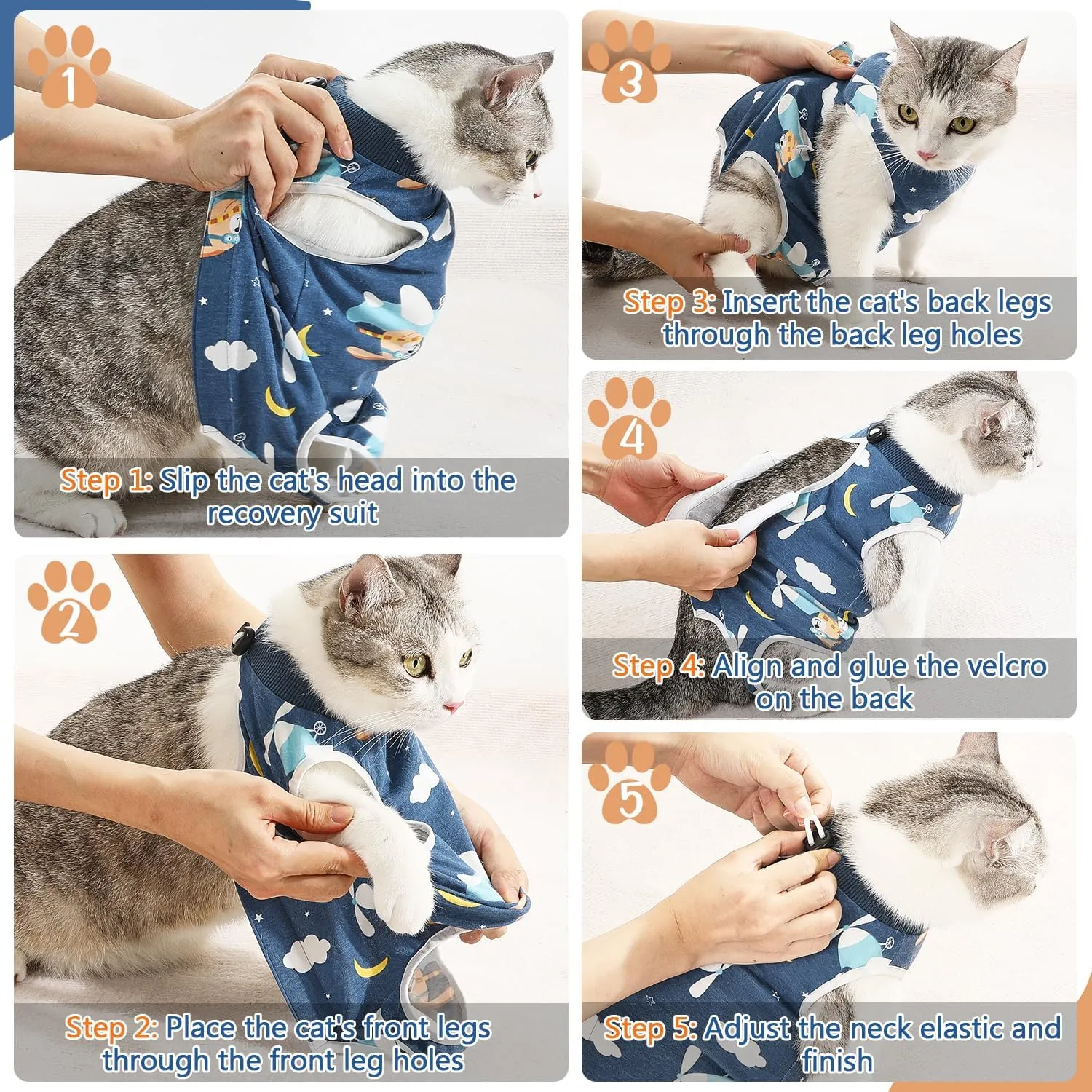 1

Step 1: Slip the cat's head into the recovery suit

2

Step 2: Place the cat's front legs through the front leg holes

3

Step 3: Insert the cat's back legs through the back leg holes

4

Step 4: Align and glue the velcro on the back

5

Step 5: Adjust the neck elastic and finish